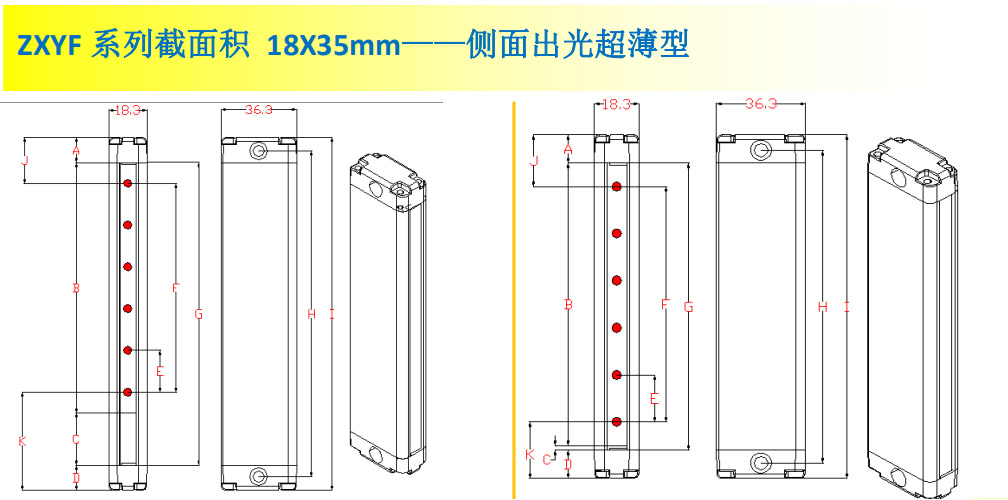 ZXYF 系列截面积 18X35mm——侧面出光超薄型

18.3
36.3
J
A
B
F
G
H
I
E
K
C
D

18.3
36.3
J
A
B
F
G
H
I
E
K
C
D